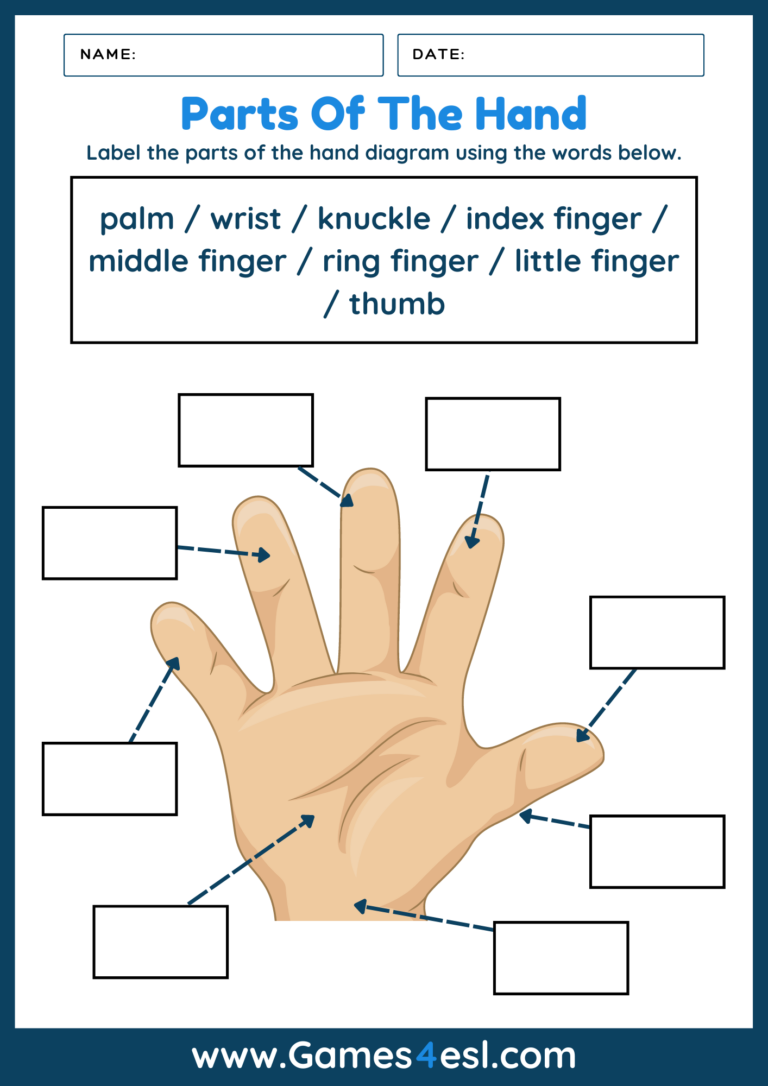 NAME:

DATE:

Parts Of The Hand

Label the parts of the hand diagram using the words below.

palm / wrist / knuckle / index finger / middle finger / ring finger / little finger / thumb

www.Games4esl.com